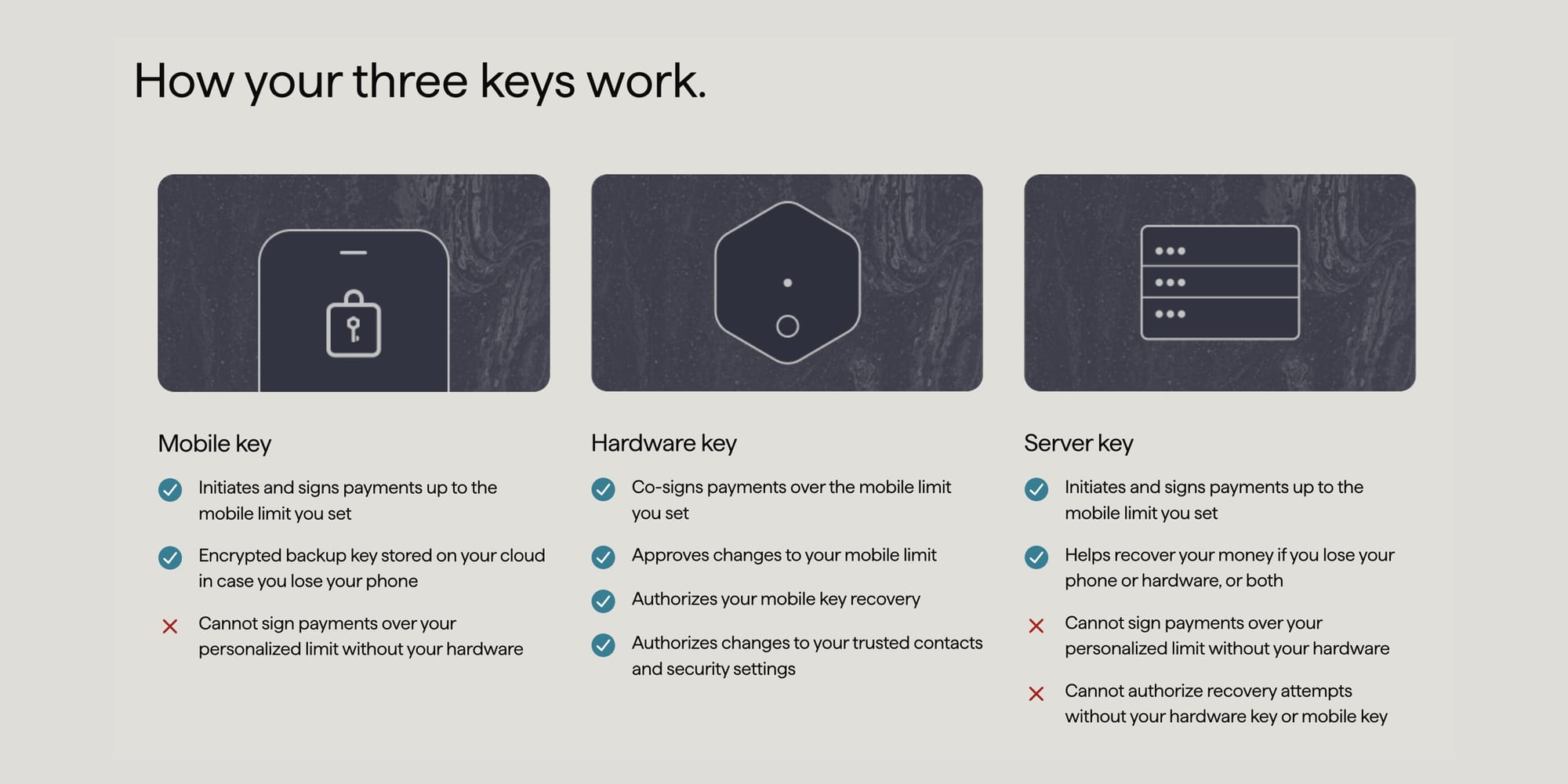 How your three keys work.

Mobile key

Initiates and signs payments up to the mobile limit you set

Encrypted backup key stored on your cloud in case you lose your phone

Cannot sign payments over your personalized limit without your hardware

Hardware key

Co-signs payments over the mobile limit you set

Approves changes to your mobile limit

Authorizes your mobile key recovery

Authorizes changes to your trusted contacts and security settings

Server key

Initiates and signs payments up to the mobile limit you set

Helps recover your money if you lose your phone or hardware, or both

Cannot sign payments over your personalized limit without your hardware

Cannot authorize recovery attempts without your hardware key or mobile key